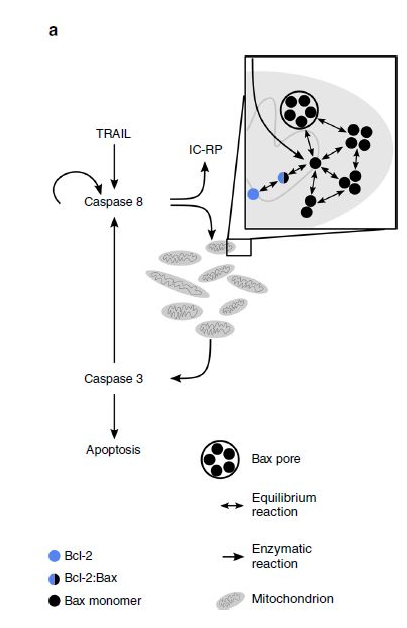 a

TRAIL

IC-RP

Caspase 8

Caspase 3

Apoptosis

Bax pore

Equilibrium reaction

Enzymatic reaction

Mitochondrion

Bcl-2

Bcl-2:Bax

Bax monomer